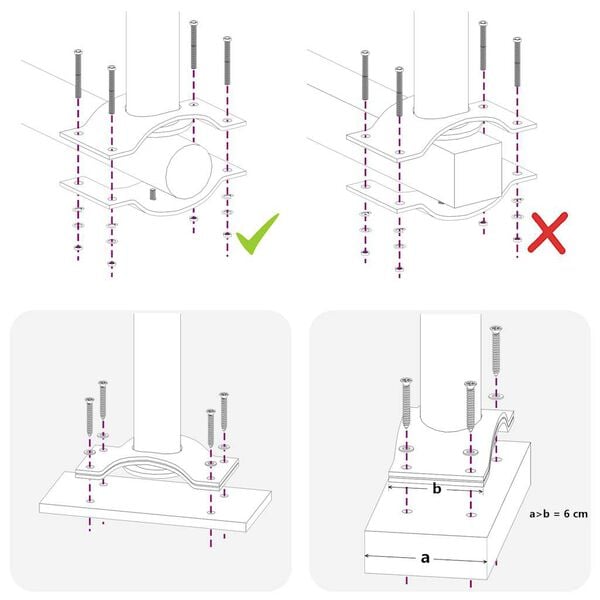 b

a>b = 6 cm

a