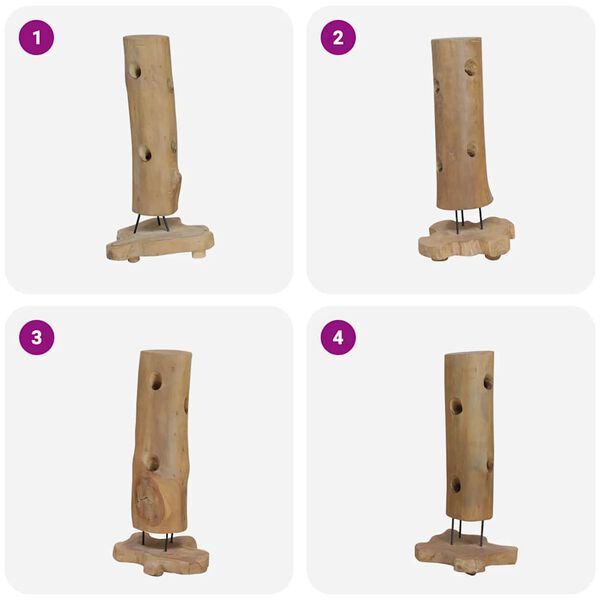 1

2

3

4