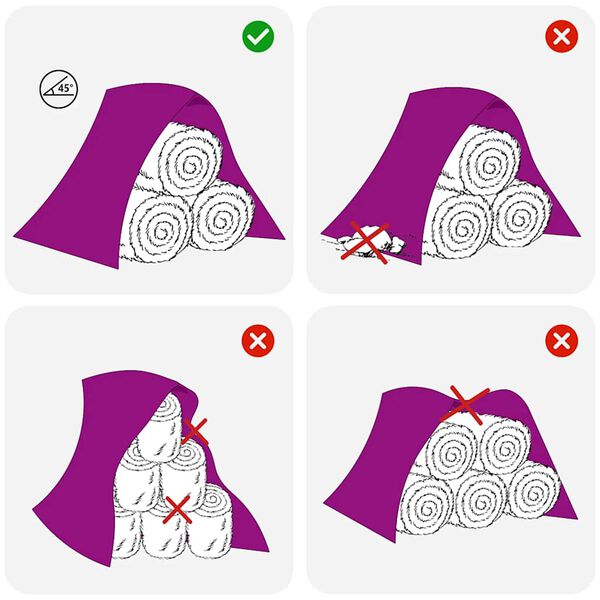 45°