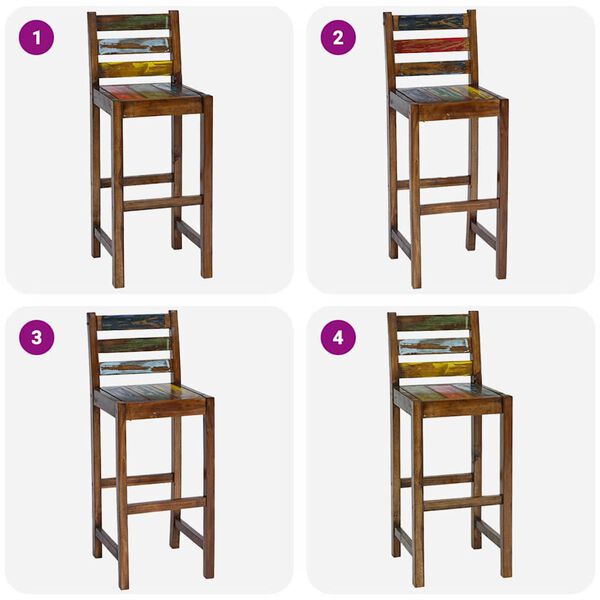 1

2

3

4