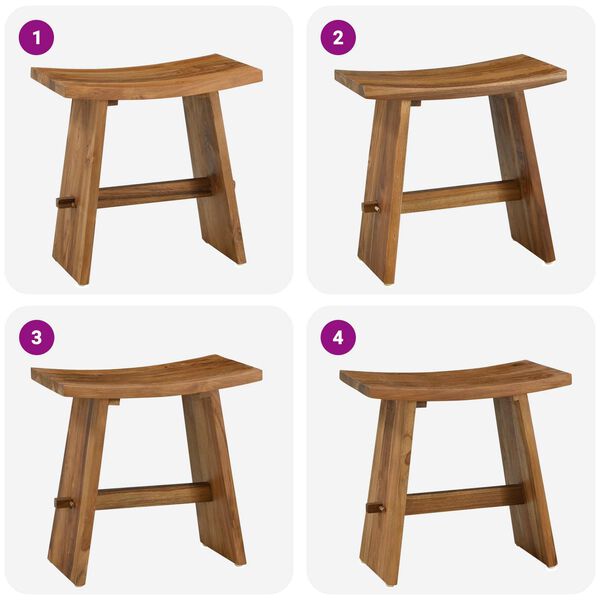 1

2

3

4