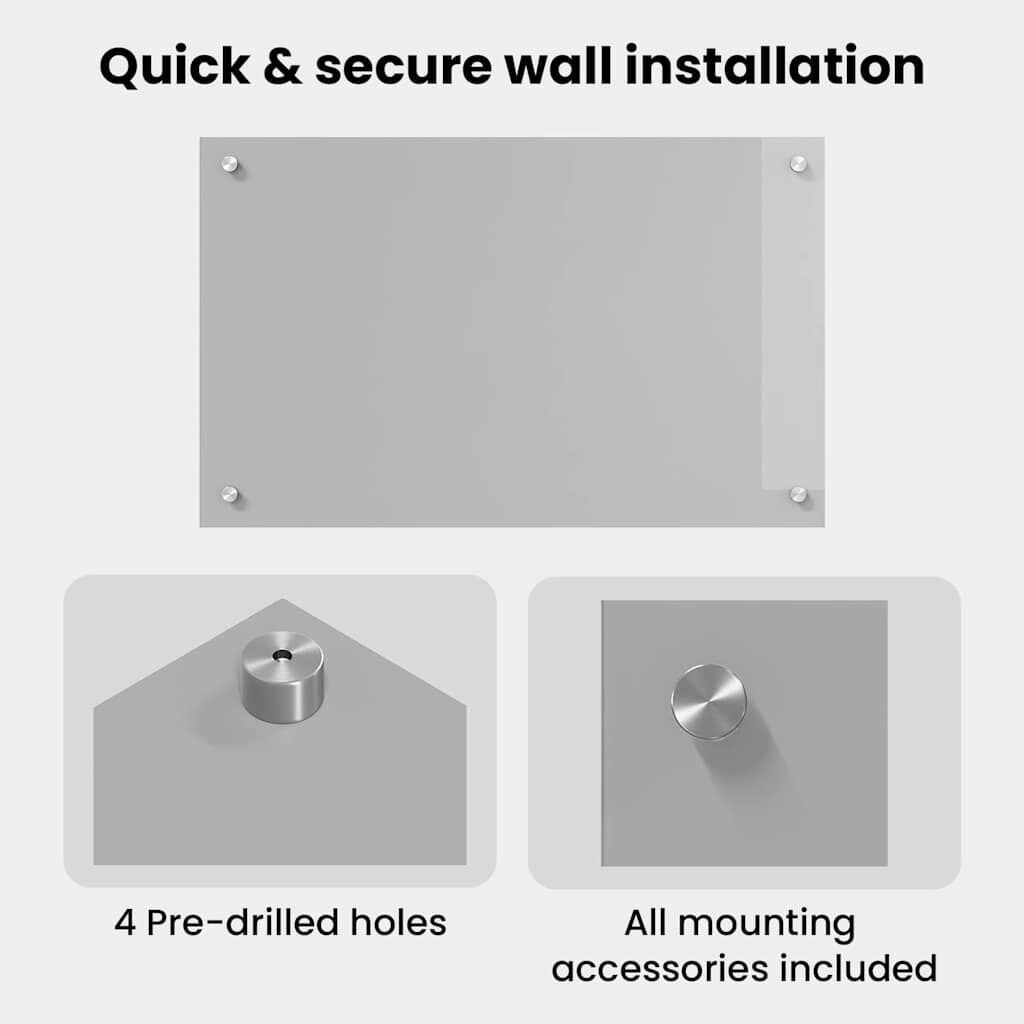 Quick & secure wall installation

4 Pre-drilled holes

All mounting accessories included