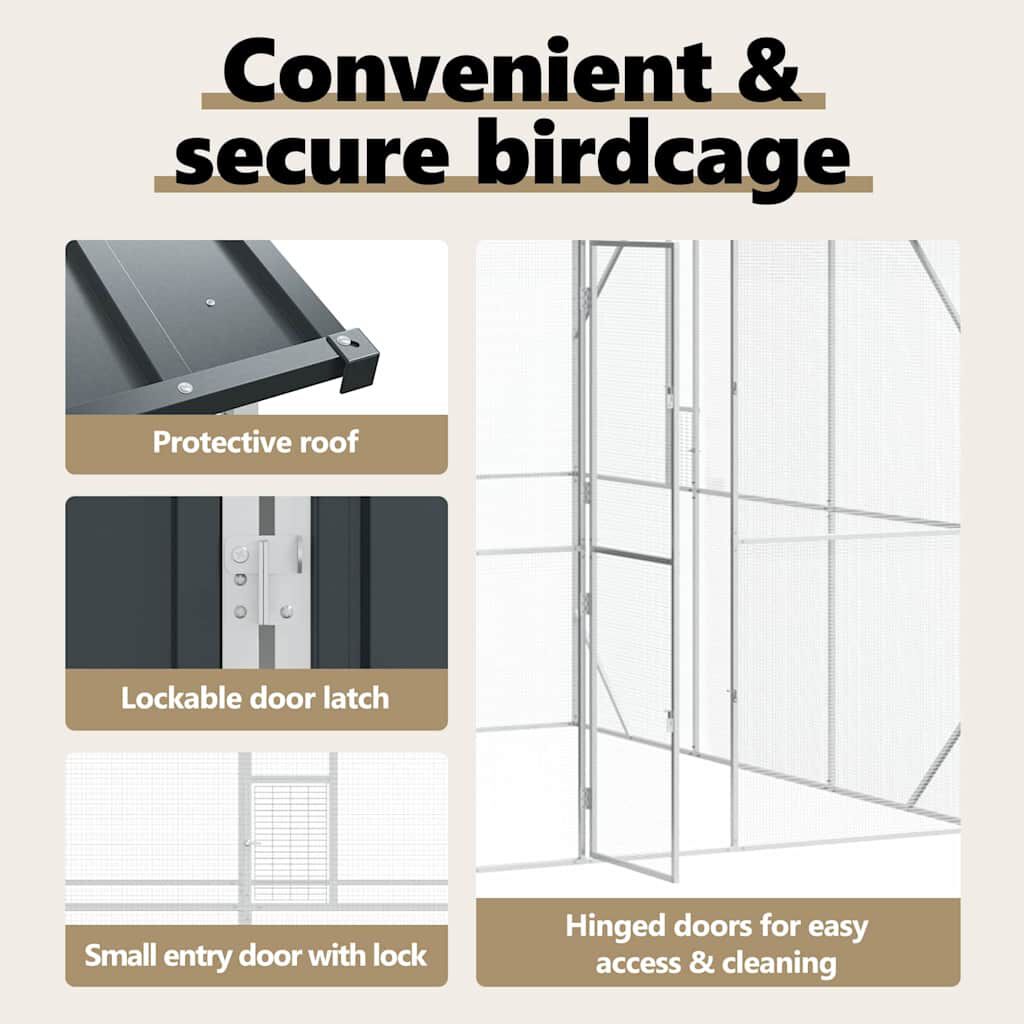 Convenient & secure birdcage

Protective roof

Lockable door latch

Small entry door with lock

Hinged doors for easy access & cleaning