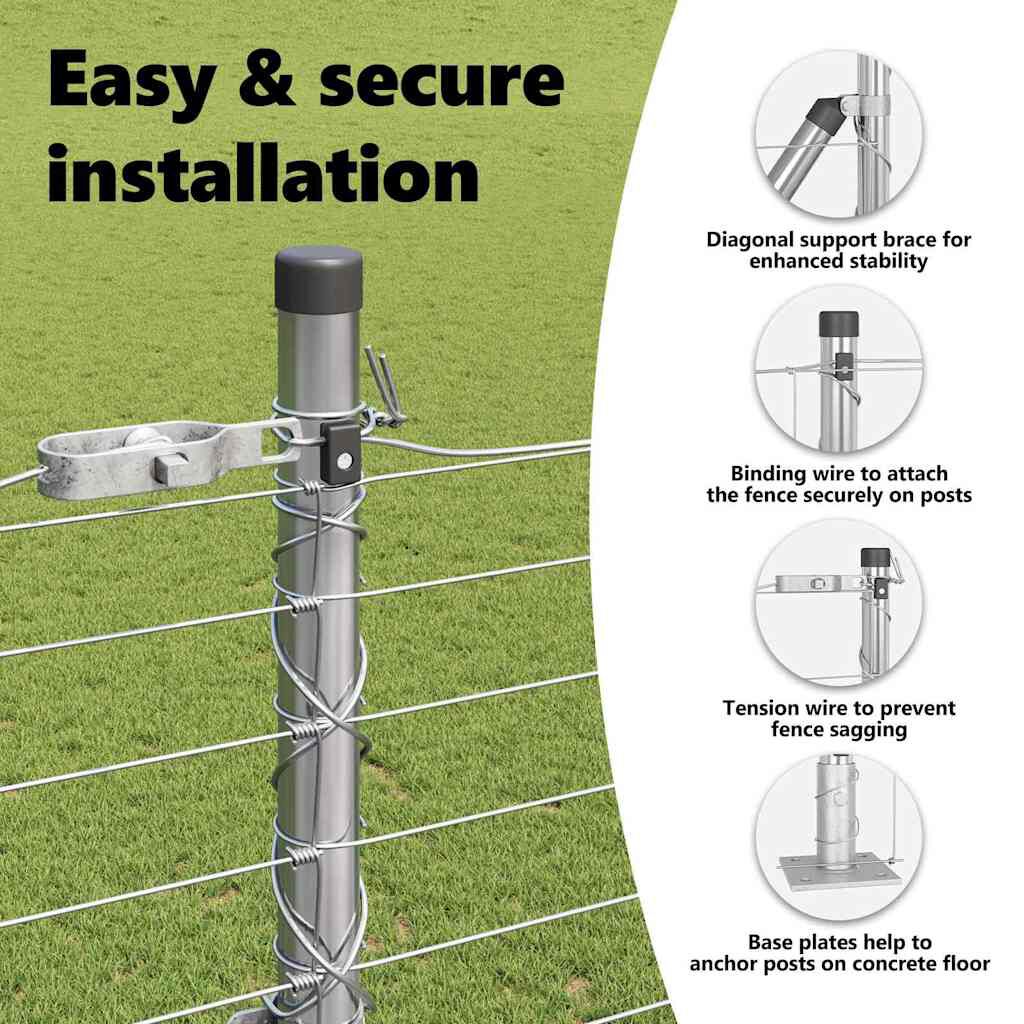 Easy & secure installation

Diagonal support brace for enhanced stability

Binding wire to attach the fence securely on posts

Tension wire to prevent fence sagging

Base plates help to anchor posts on concrete floor