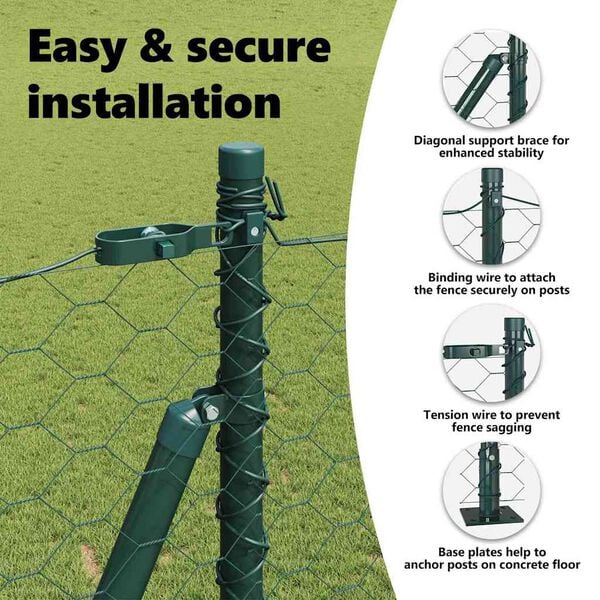 Easy & secure installation

Diagonal support brace for enhanced stability

Binding wire to attach the fence securely on posts

Tension wire to prevent fence sagging

Base plates help to anchor posts on concrete floor