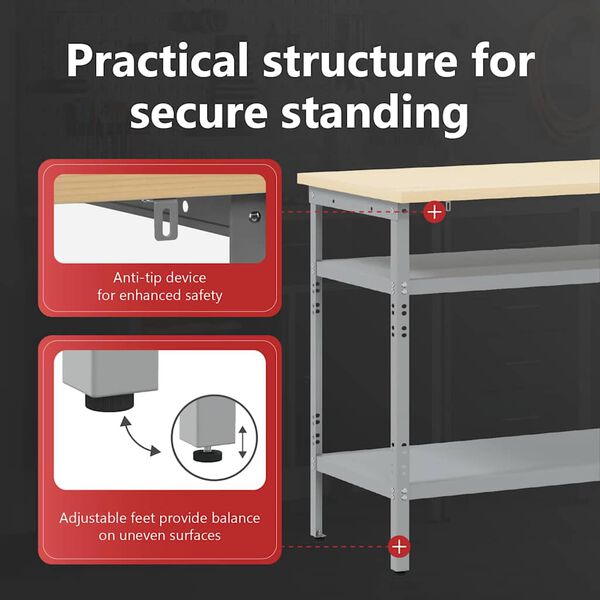 Practical structure for secure standing

Anti-tip device for enhanced safety

Adjustable feet provide balance on uneven surfaces