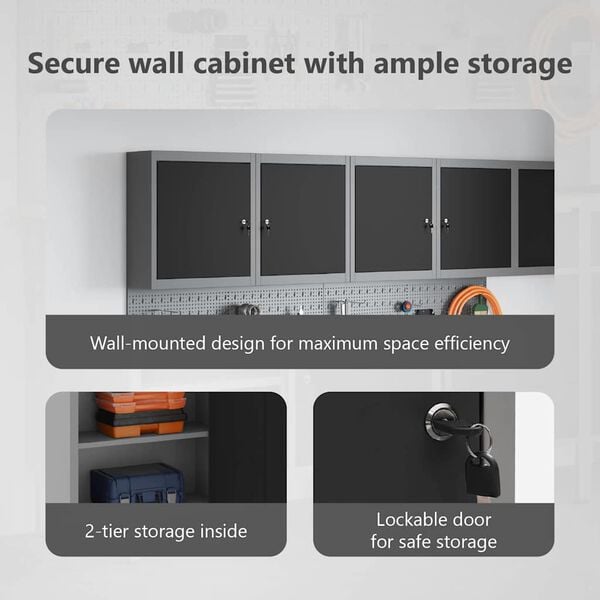 Secure wall cabinet with ample storage

Wall-mounted design for maximum space efficiency

2-tier storage inside

Lockable door for safe storage