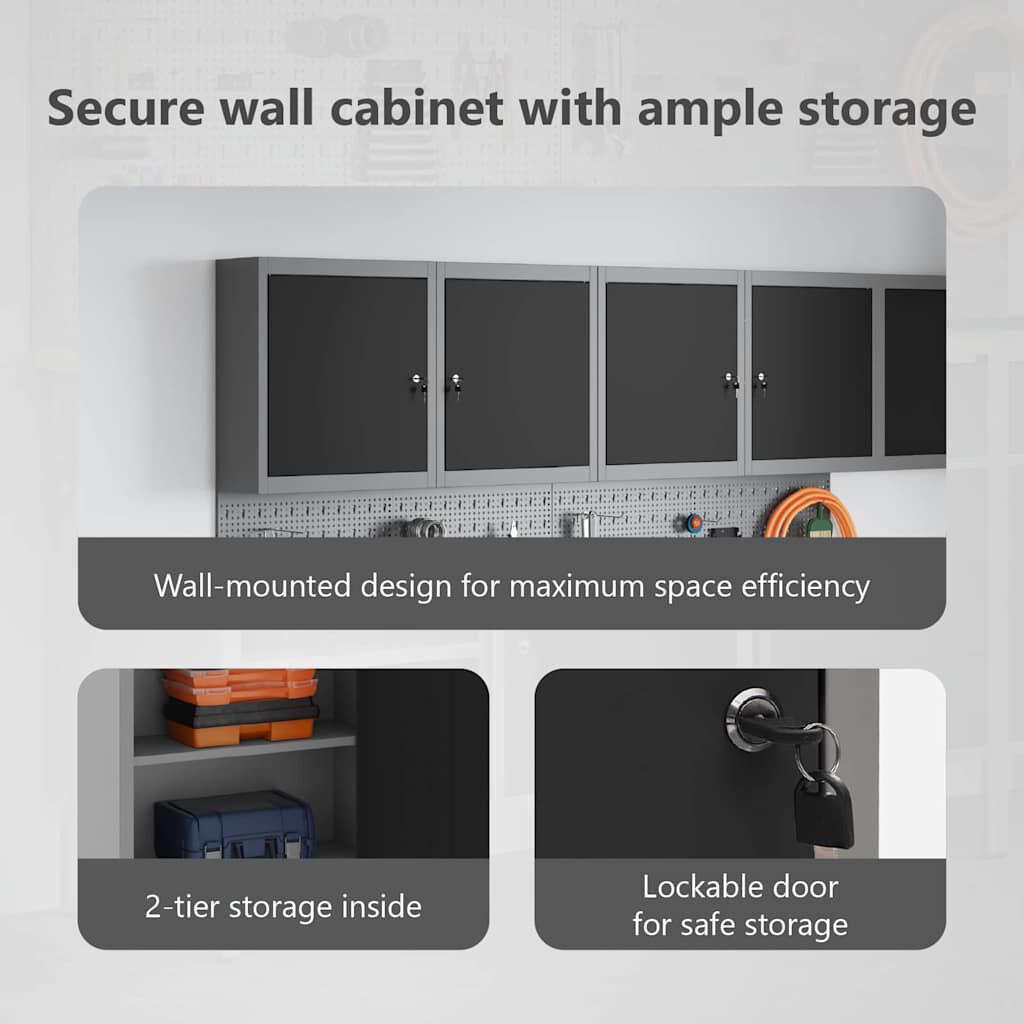 Secure wall cabinet with ample storage

Wall-mounted design for maximum space efficiency

2-tier storage inside

Lockable door for safe storage