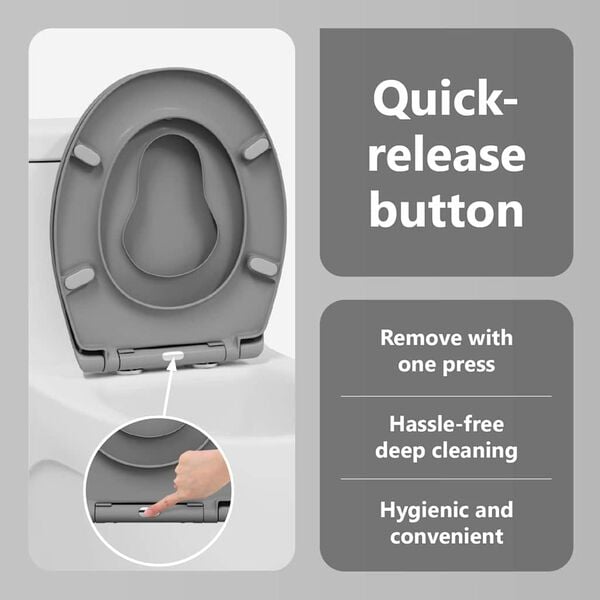 Quick-release button

Remove with one press

Hassle-free deep cleaning

Hygienic and convenient