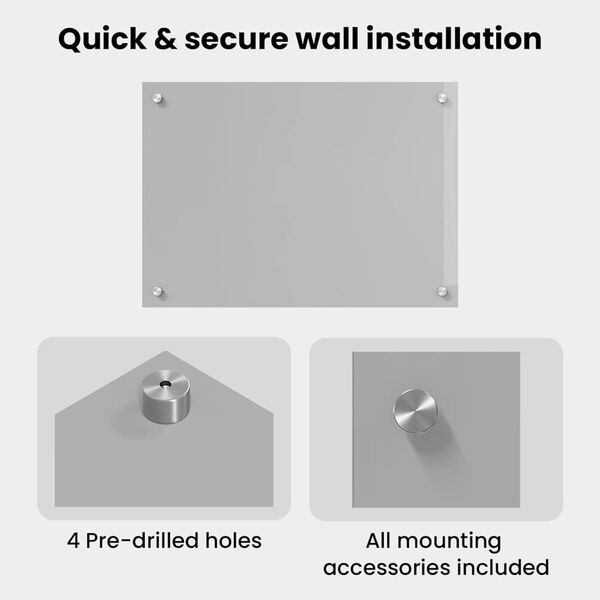 Quick & secure wall installation

4 Pre-drilled holes

All mounting accessories included