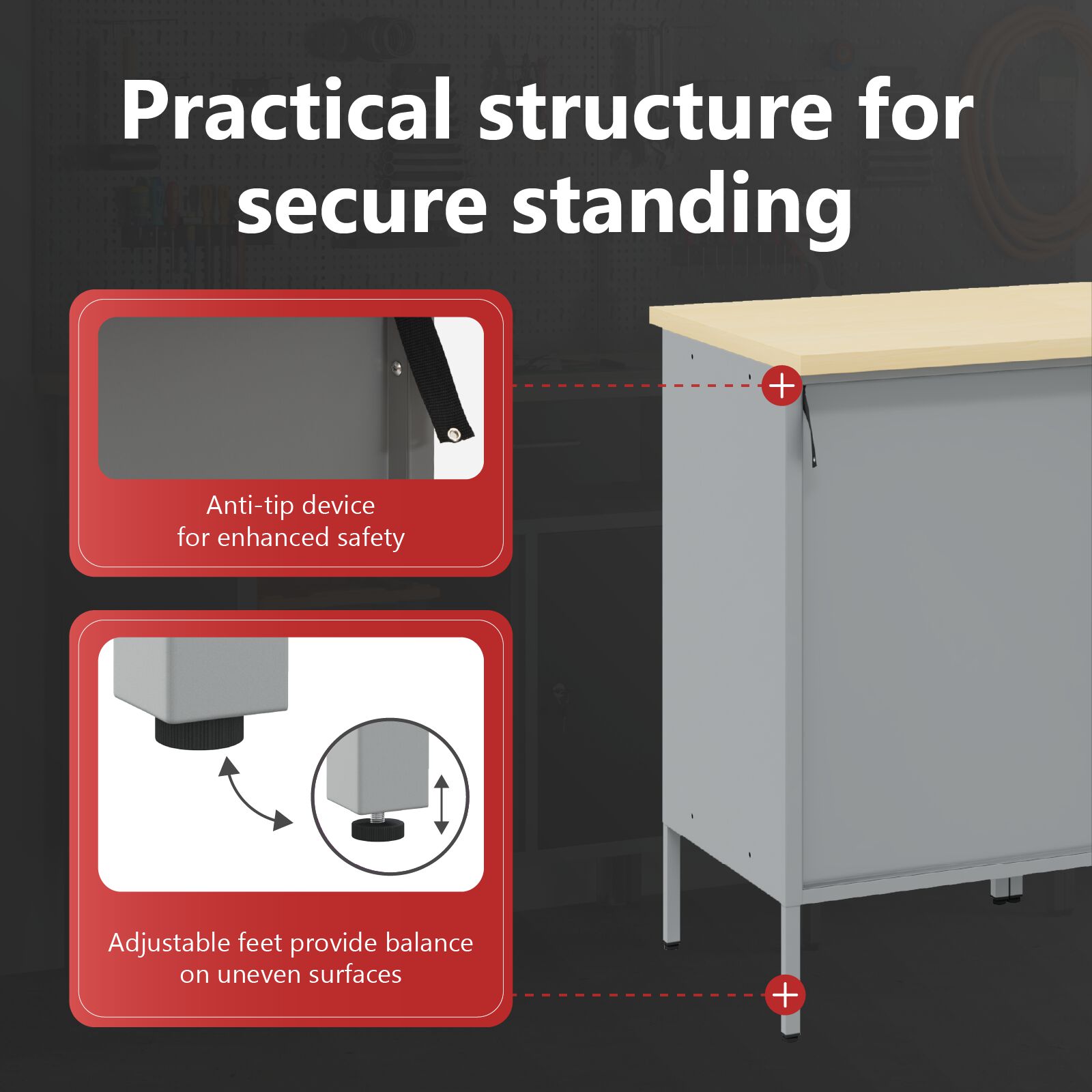 Practical structure for secure standing

Anti-tip device
for enhanced safety

Adjustable feet provide balance
on uneven surfaces