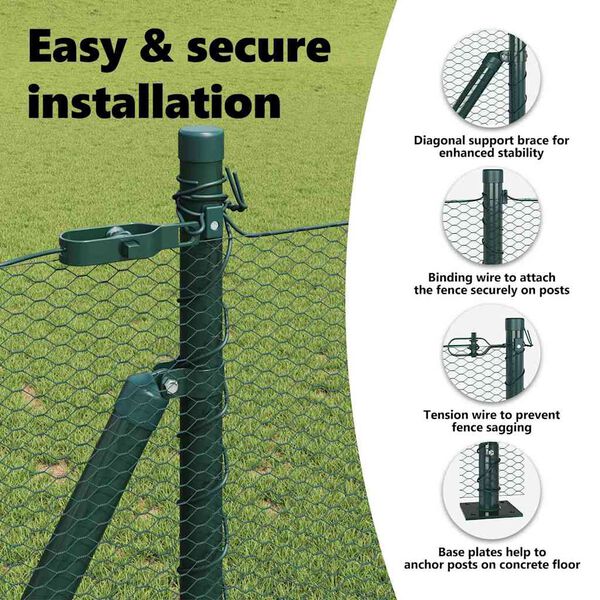 Easy & secure installation

Diagonal support brace for enhanced stability

Binding wire to attach the fence securely on posts

Tension wire to prevent fence sagging

Base plates help to anchor posts on concrete floor