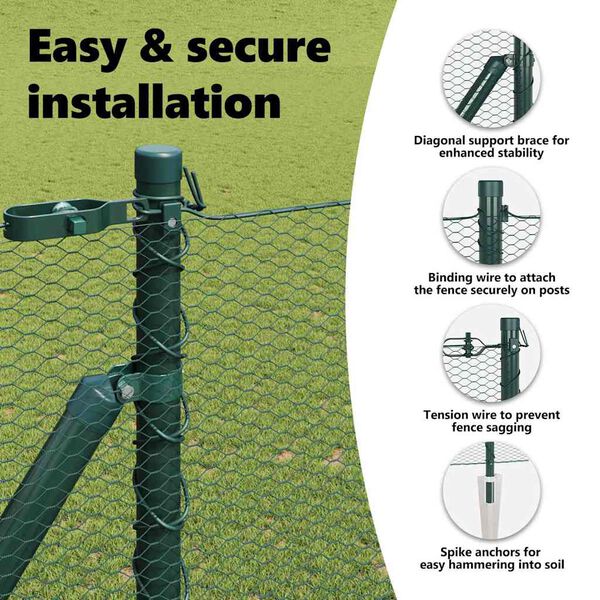 Easy & secure installation

Diagonal support brace for enhanced stability

Binding wire to attach the fence securely on posts

Tension wire to prevent fence sagging

Spike anchors for easy hammering into soil