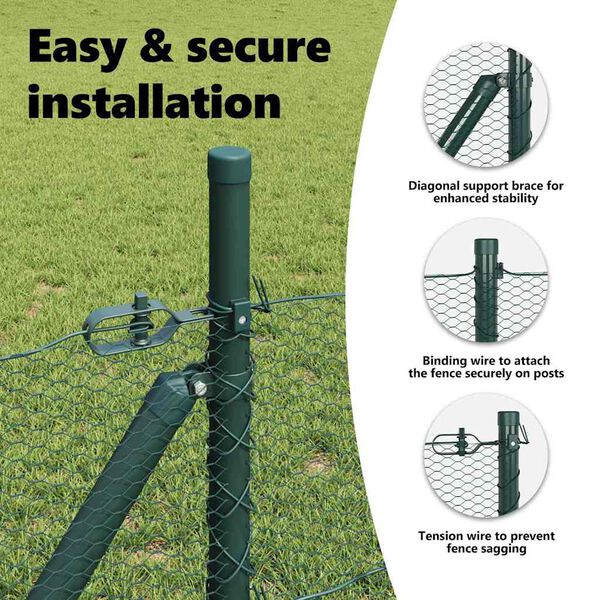 Easy & secure installation

Diagonal support brace for enhanced stability

Binding wire to attach the fence securely on posts

Tension wire to prevent fence sagging