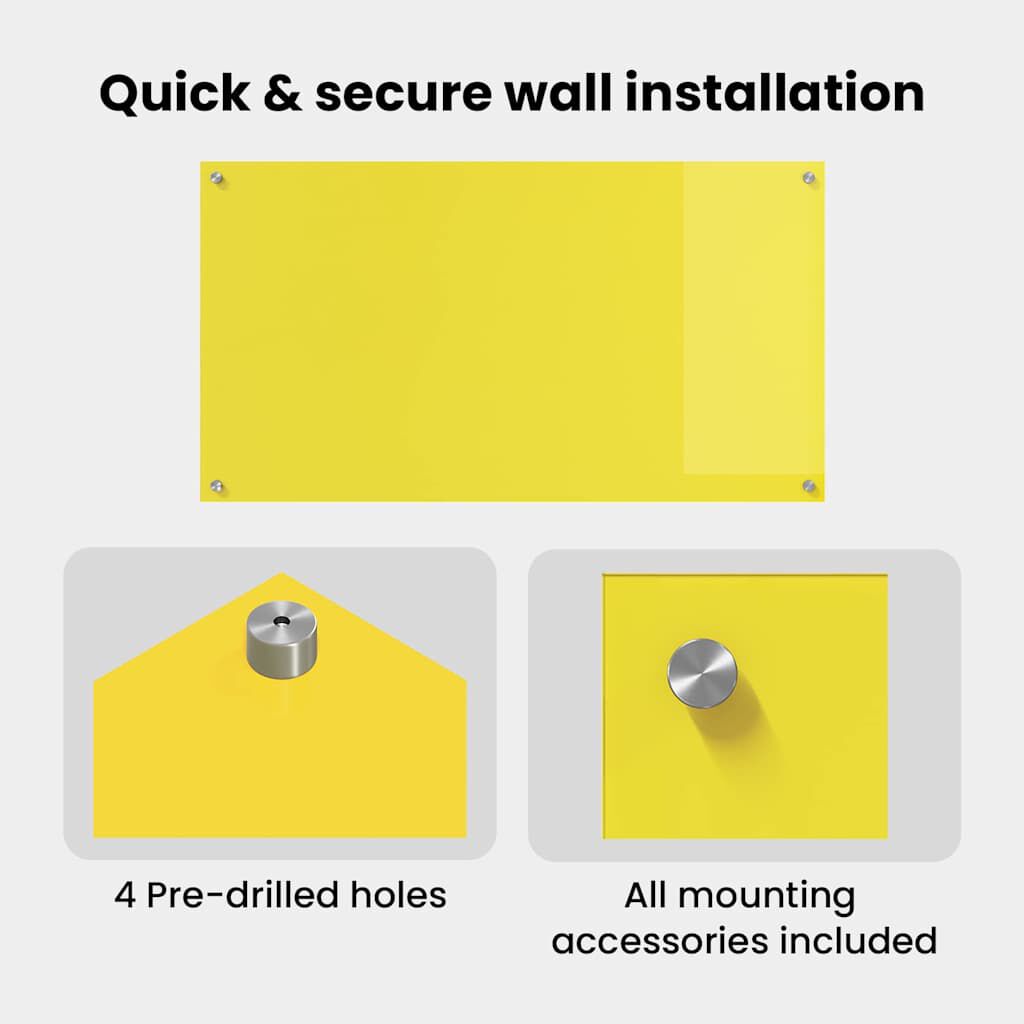 Quick & secure wall installation

4 Pre-drilled holes

All mounting accessories included