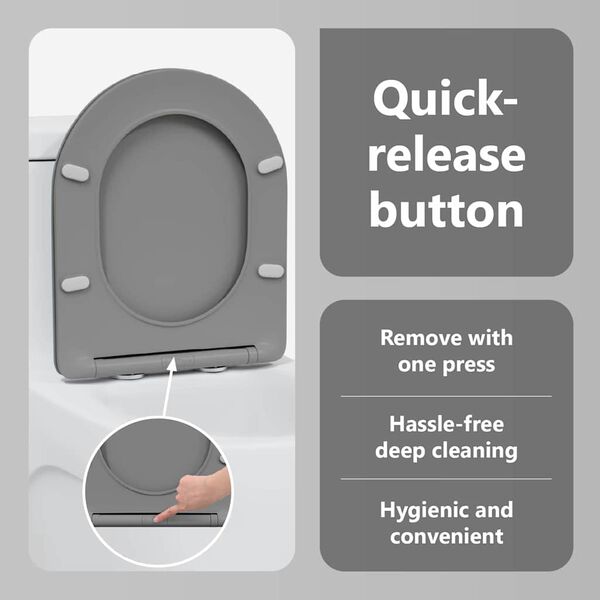 Quick-release button

Remove with one press

Hassle-free deep cleaning

Hygienic and convenient