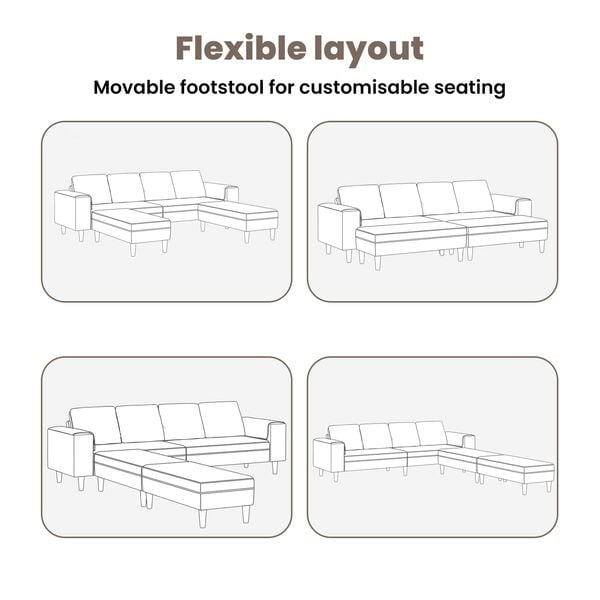 Flexible layout

Movable footstool for customisable seating