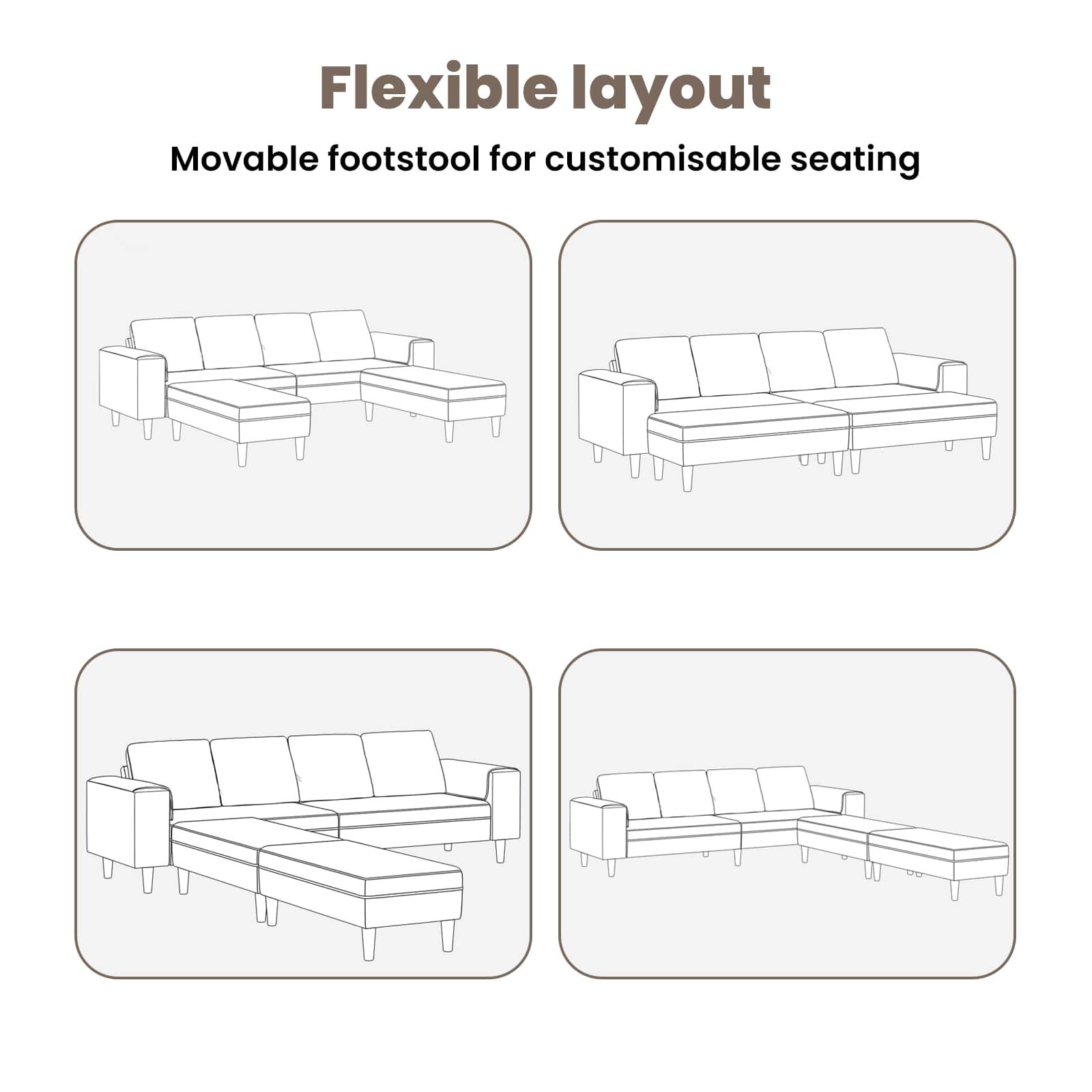 Flexible layout

Movable footstool for customisable seating