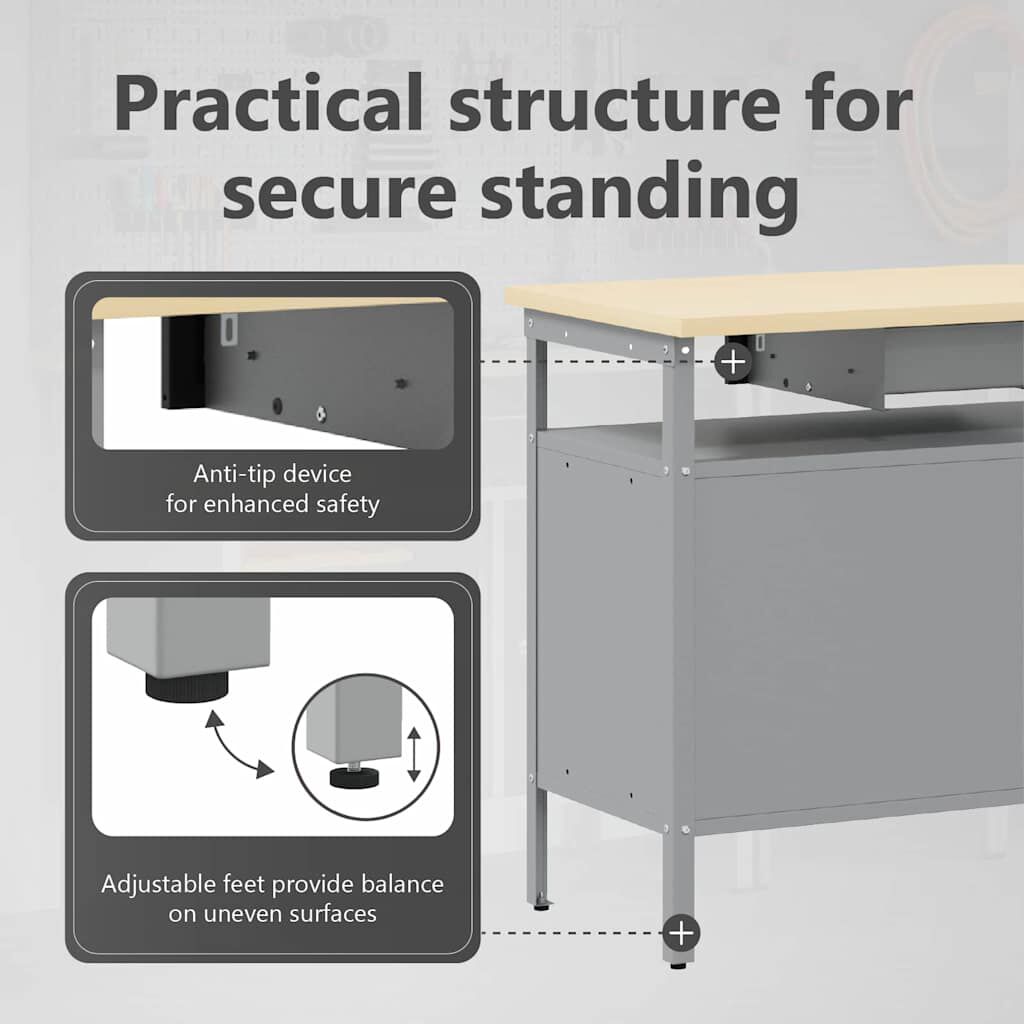 Practical structure for secure standing

Anti-tip device for enhanced safety

Adjustable feet provide balance on uneven surfaces