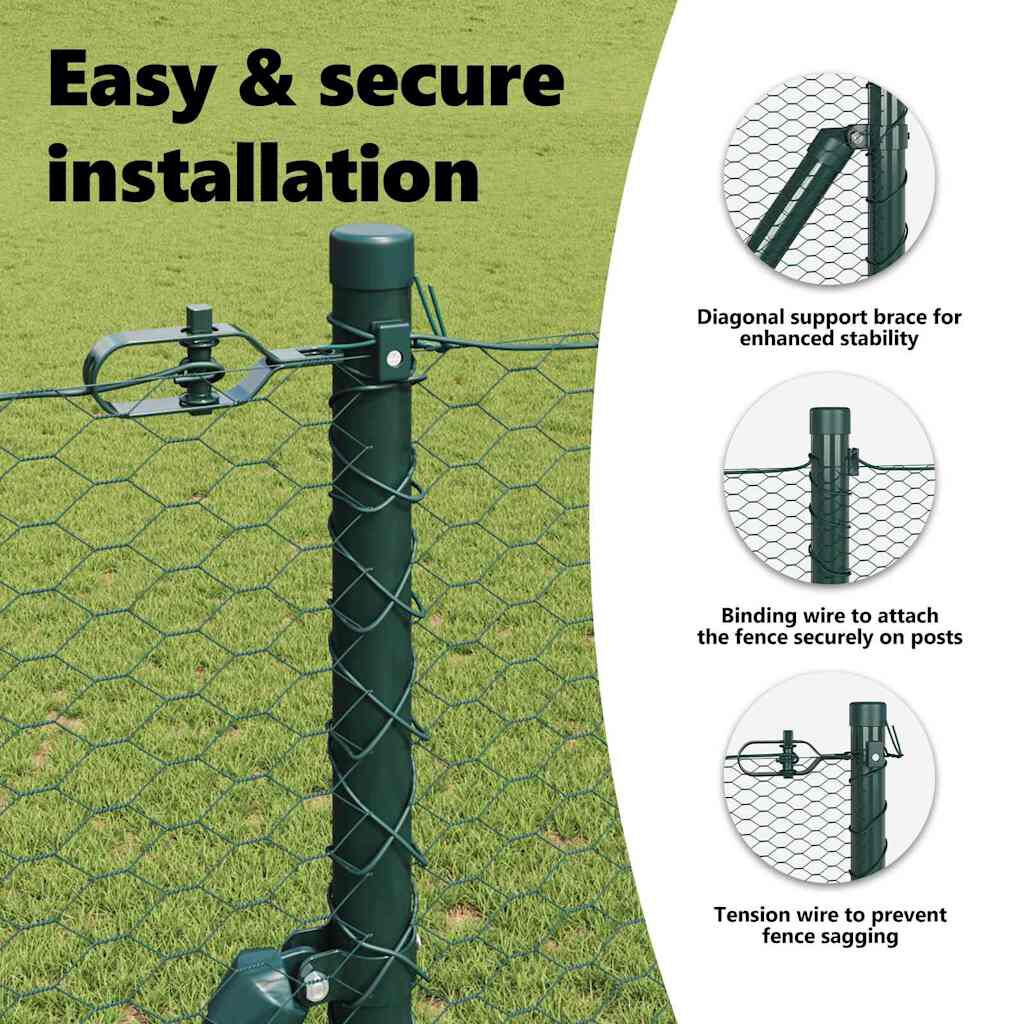 Easy & secure installation

Diagonal support brace for enhanced stability

Binding wire to attach the fence securely on posts

Tension wire to prevent fence sagging