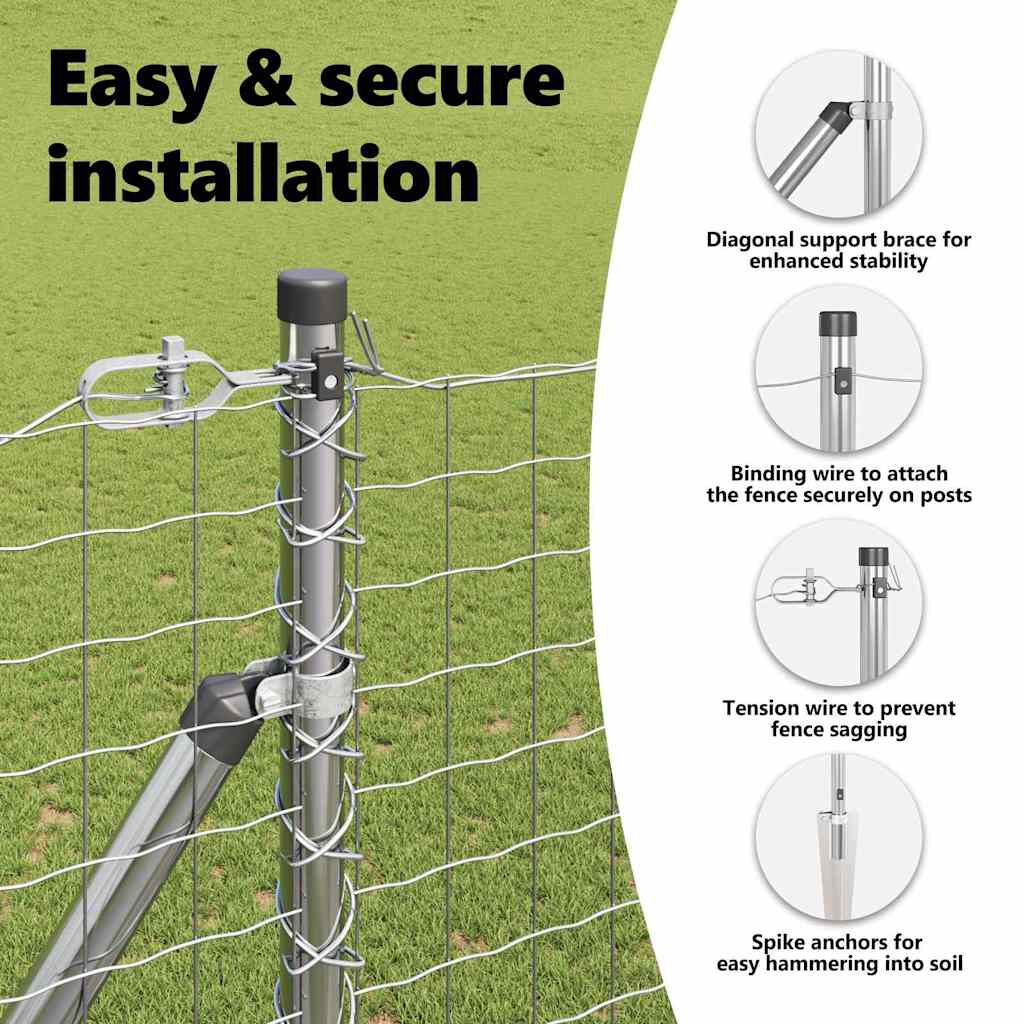 Easy & secure installation

Diagonal support brace for enhanced stability

Binding wire to attach the fence securely on posts

Tension wire to prevent fence sagging

Spike anchors for easy hammering into soil